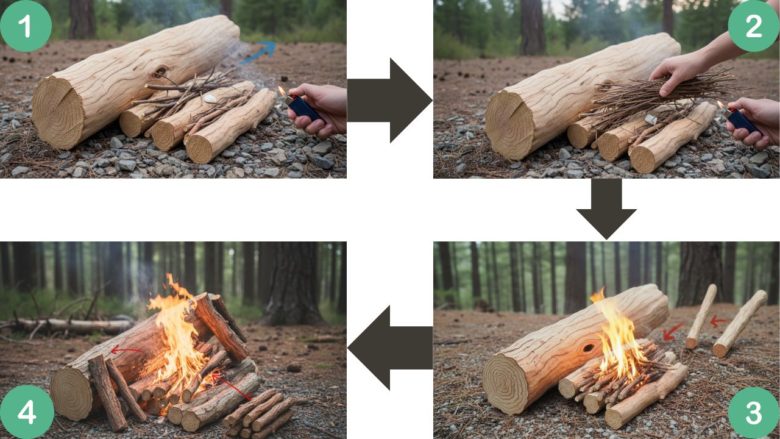 1
2
3
4